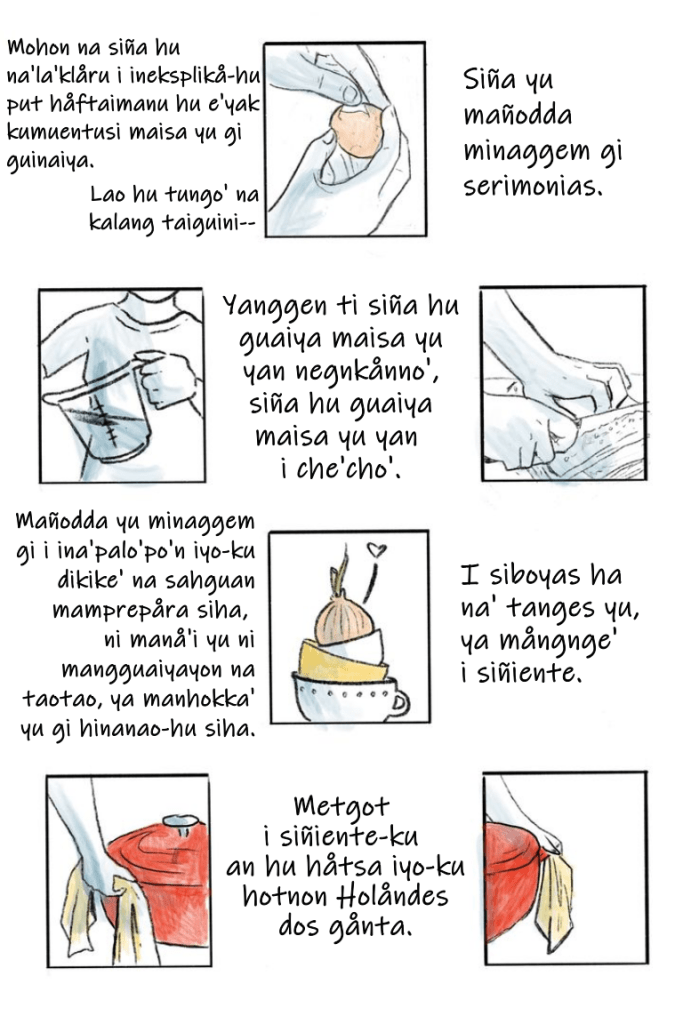 Mohon na siña hu na'la'klåru i ineksplikå-hu put håftaimanu hu e'yak kumuentusi maisa yu gi guinaiya.

Lao hu tungo' na kalang taiguini--

Siña yu mañodda minaggem gi serimonias.

Yanggen ti siña hu guaiya maisa yu yan negnkånno', siña hu guaiya maisa yu yan i che'cho'.

Mañodda yu minaggem gi i ina'palo'po'n iyo-ku dikike' na sahguan mamprepåra siha, ni manå'i yu ni mangguaiyayon na taotao, ya manhokka' yu gi hinanao-hu siha.

I siboyas ha na' tanges yu, ya mångnge' i siñiente.

Metgot i siñiente-ku an hu håtsa iyo-ku hotnon Holåndes dos gånta.